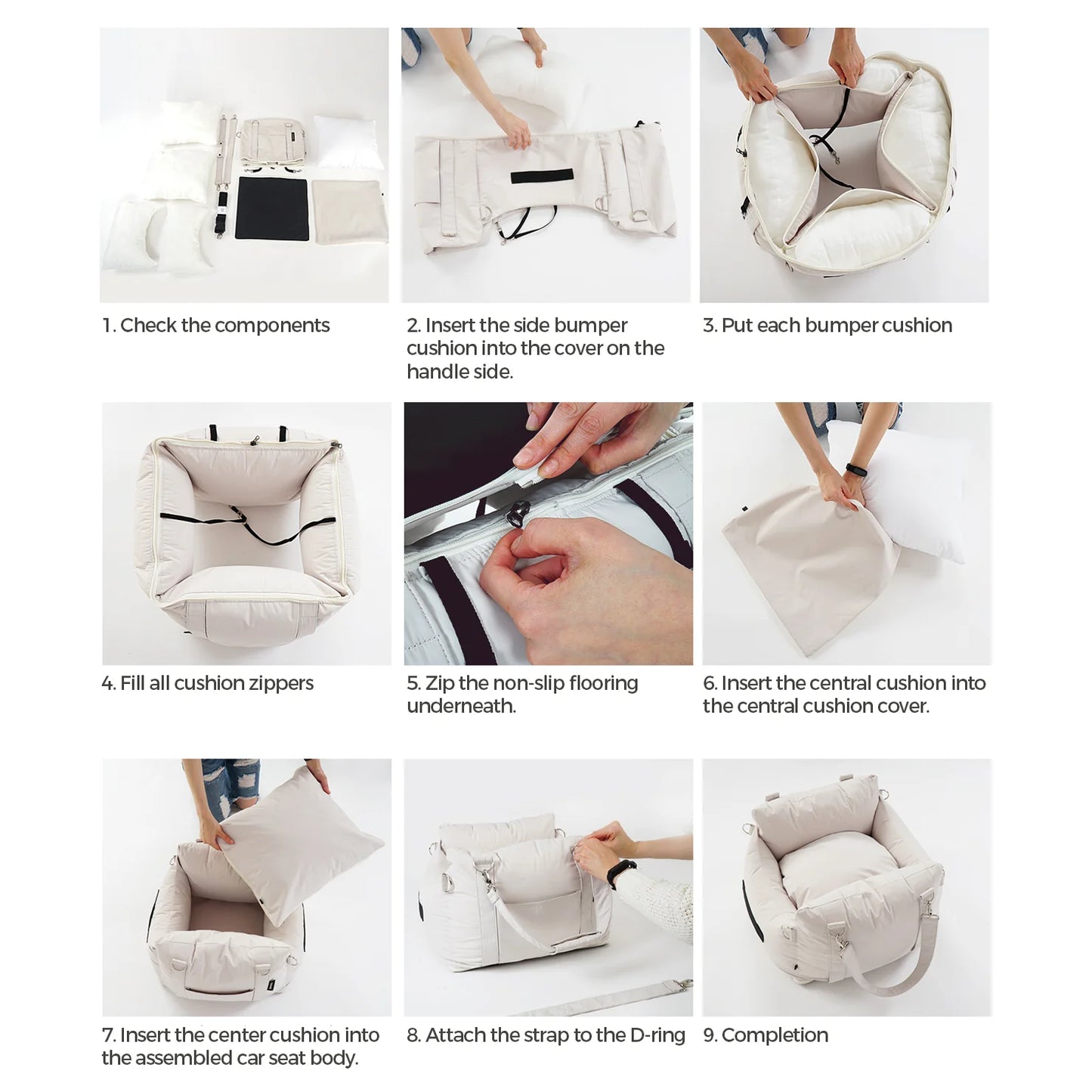 1. Check the components

2. Insert the side bumper cushion into the cover on the handle side.

3. Put each bumper cushion

4. Fill all cushion zippers

5. Zip the non-slip flooring underneath.

6. Insert the central cushion into the central cushion cover.

7. Insert the center cushion into the assembled car seat body.

8. Attach the strap to the D-ring

9. Completion