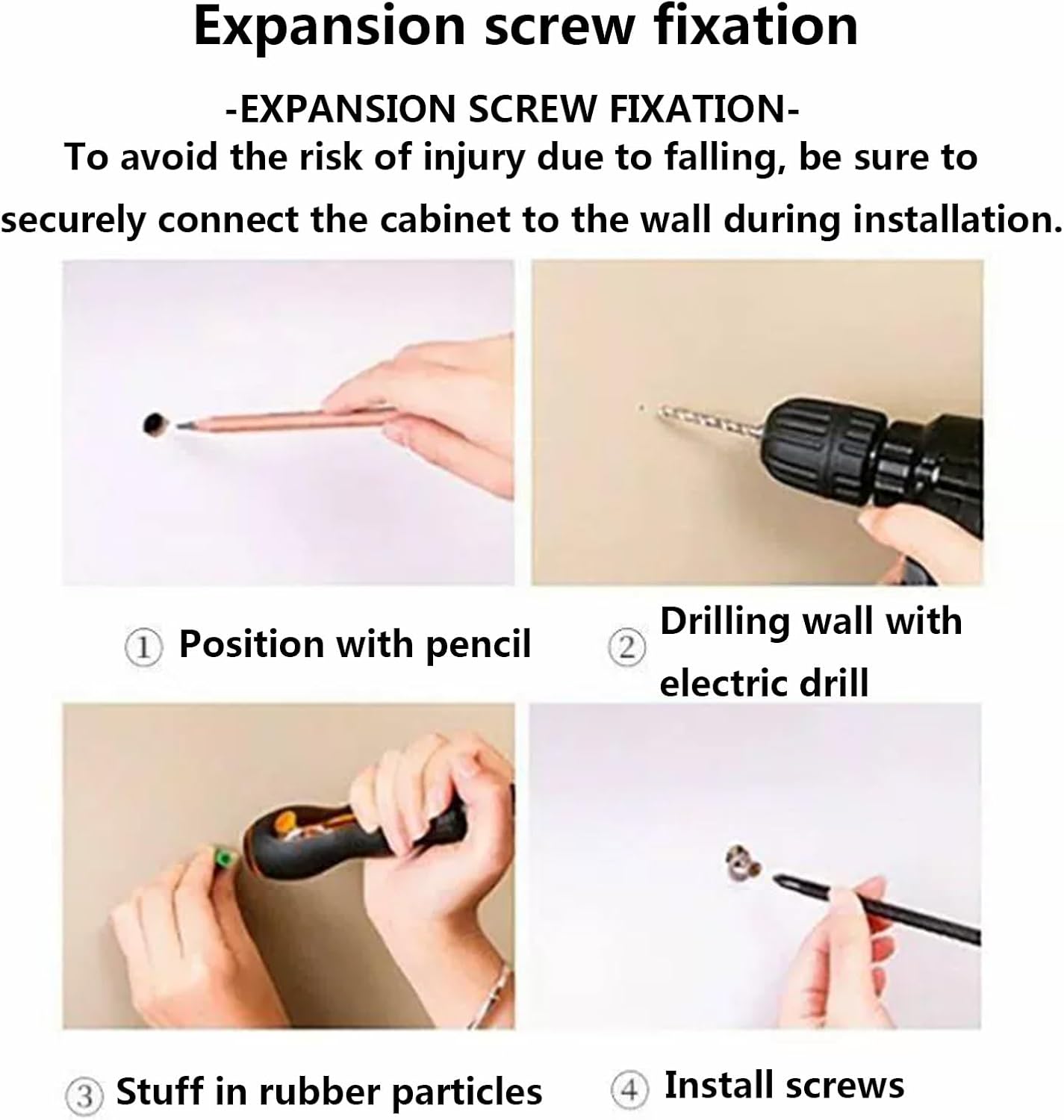 Expansion screw fixation

-EXPANSION SCREW FIXATION-
To avoid the risk of injury due to falling, be sure to securely connect the cabinet to the wall during installation.

① Position with pencil

② Drilling wall with electric drill

③ Stuff in rubber particles

④ Install screws