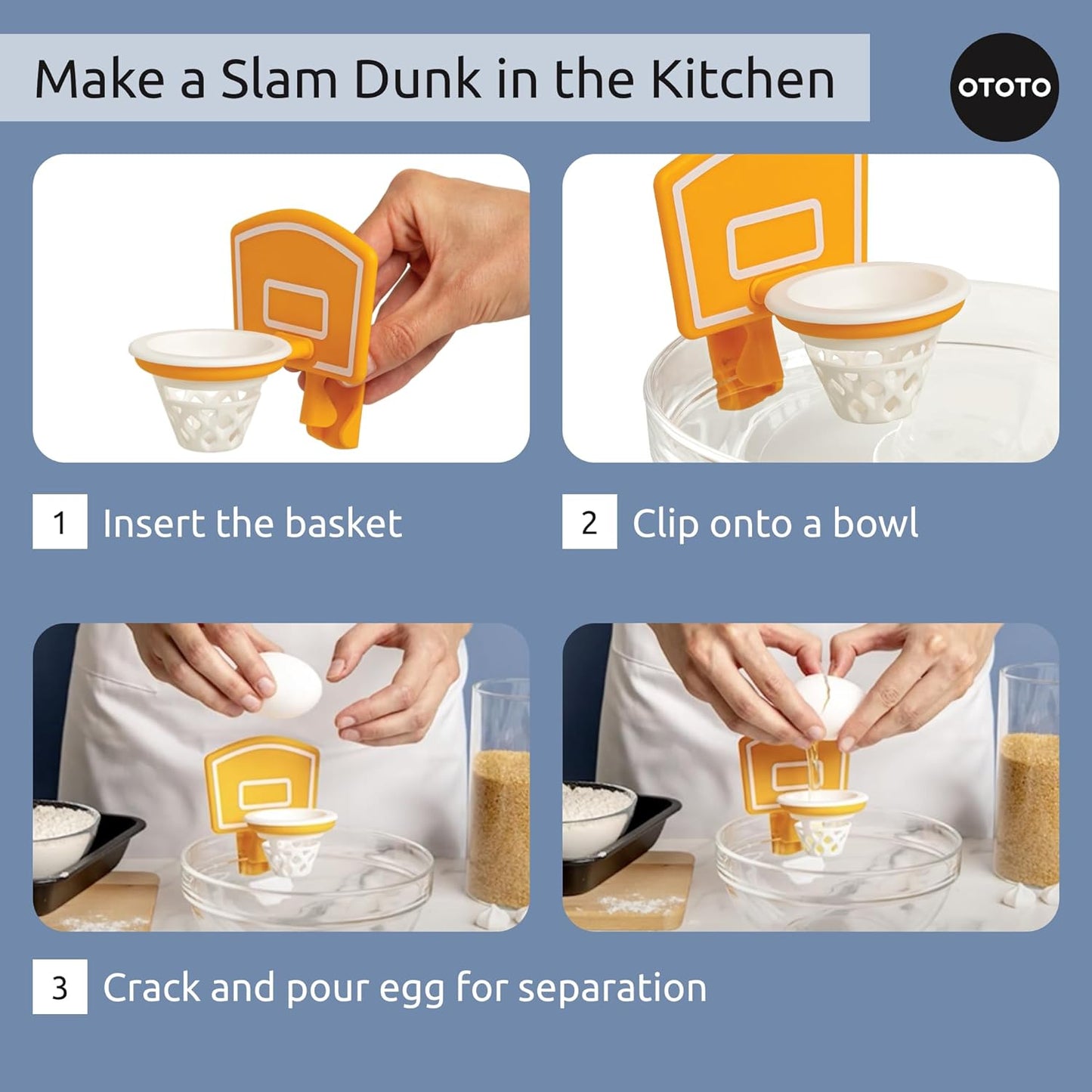 Make a Slam Dunk in the Kitchen

OTOTO

1 Insert the basket

2 Clip onto a bowl

3 Crack and pour egg for separation