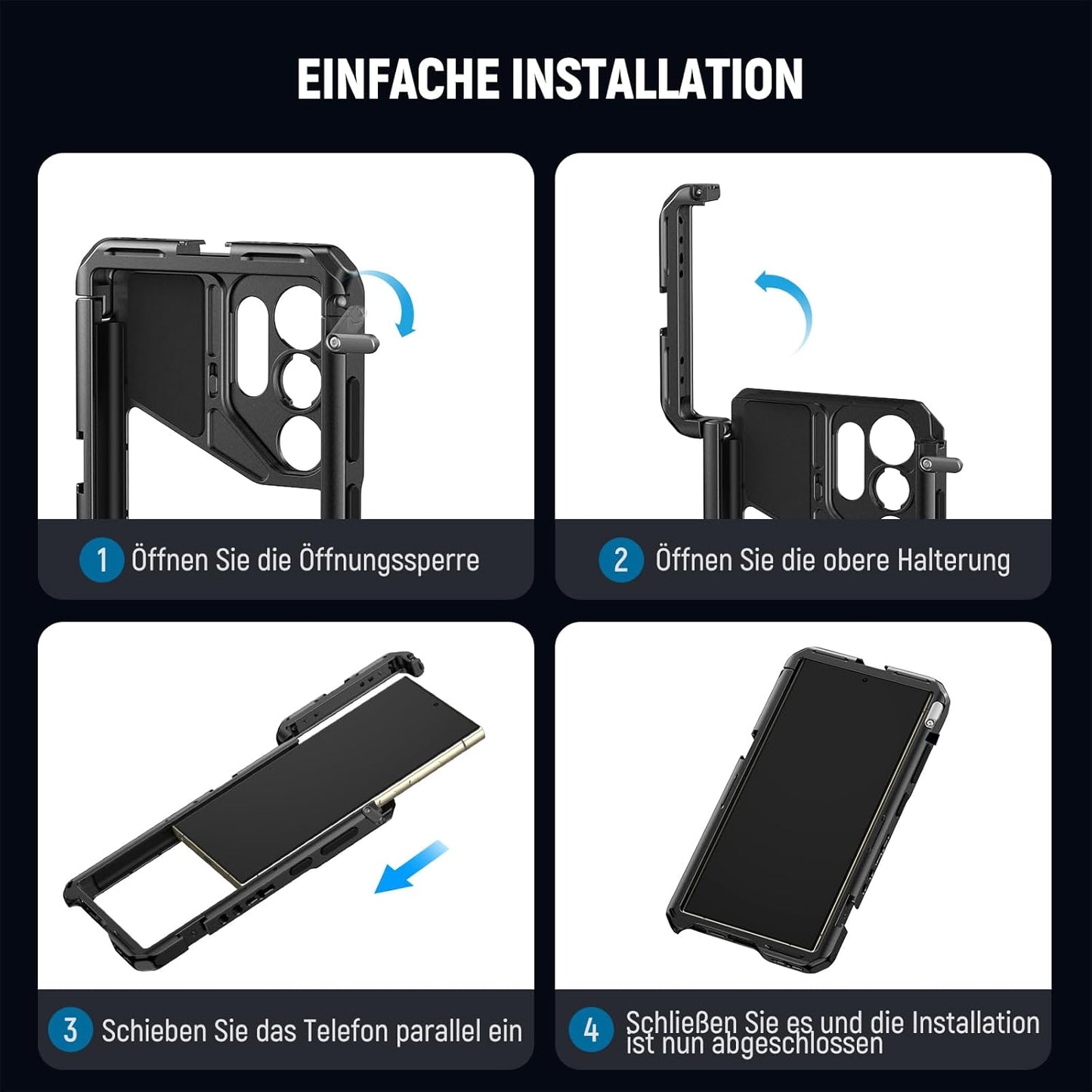 EINFACHE INSTALLATION

1 Öffnen Sie die Öffnungssperre

2 Öffnen Sie die obere Halterung

3 Schieben Sie das Telefon parallel ein

4 Schließen Sie es und die Installation ist nun abgeschlossen