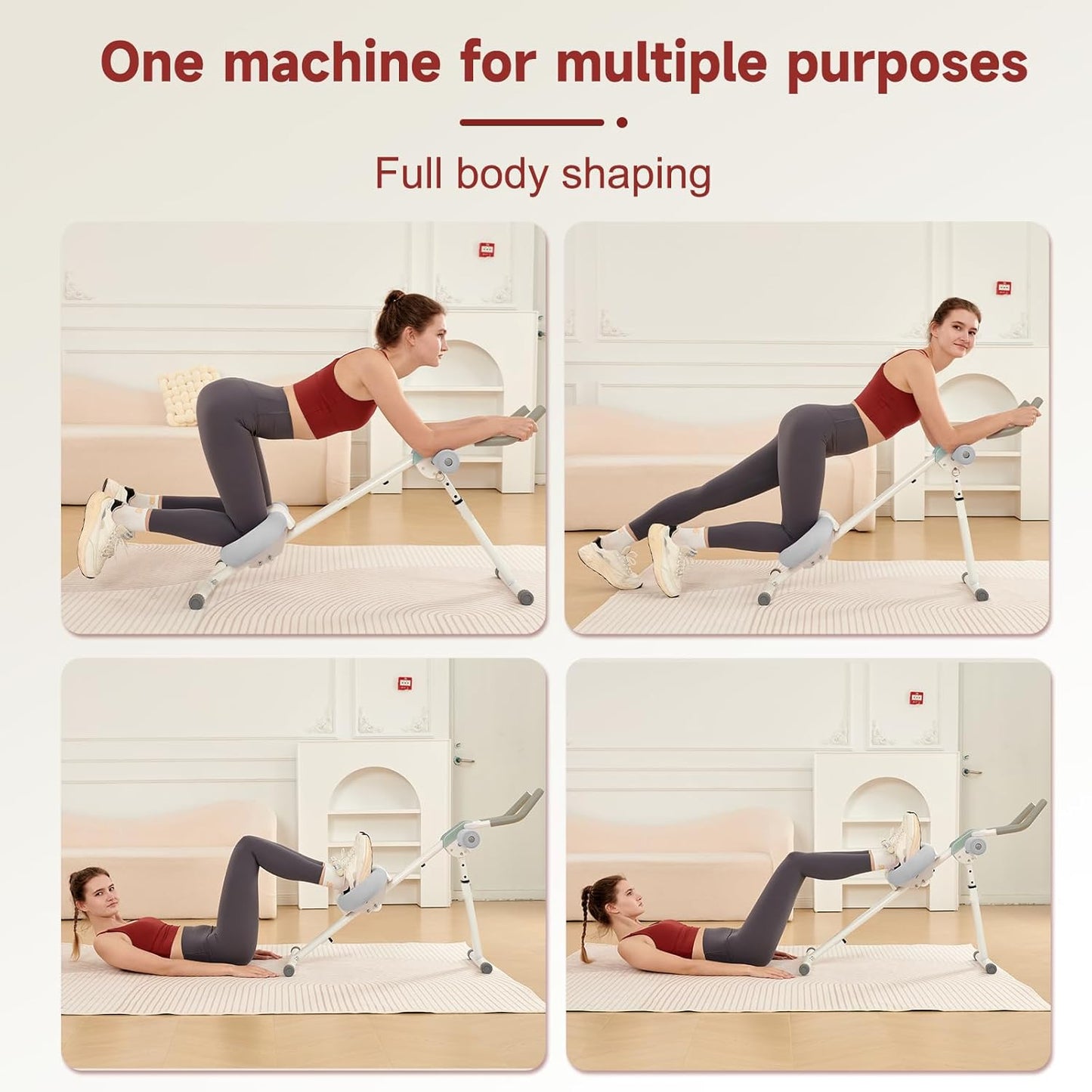 One machine for multiple purposes

Full body shaping