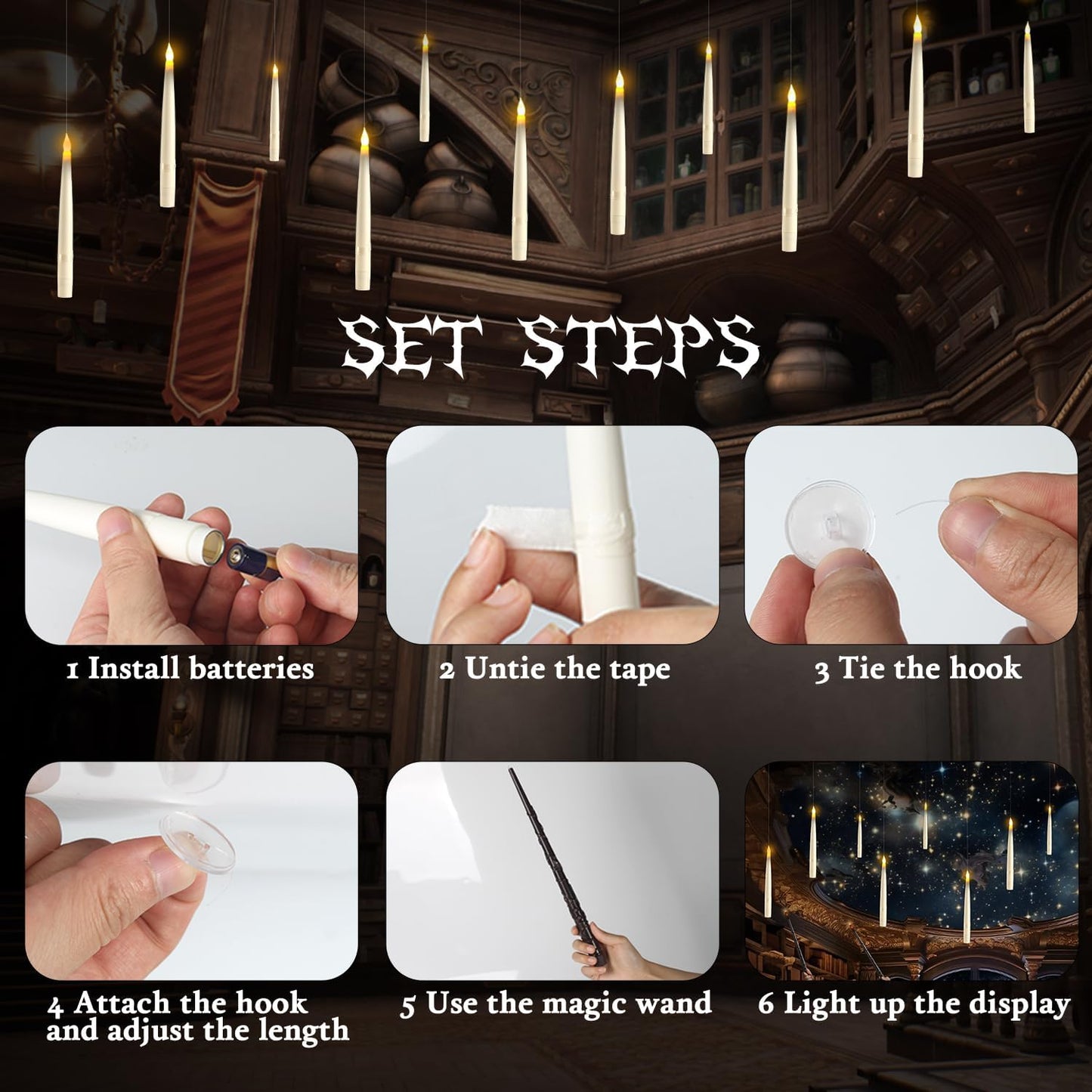 SET STEPS

1 Install batteries

2 Untie the tape

3 Tie the hook

4 Attach the hook and adjust the length

5 Use the magic wand

6 Light up the display