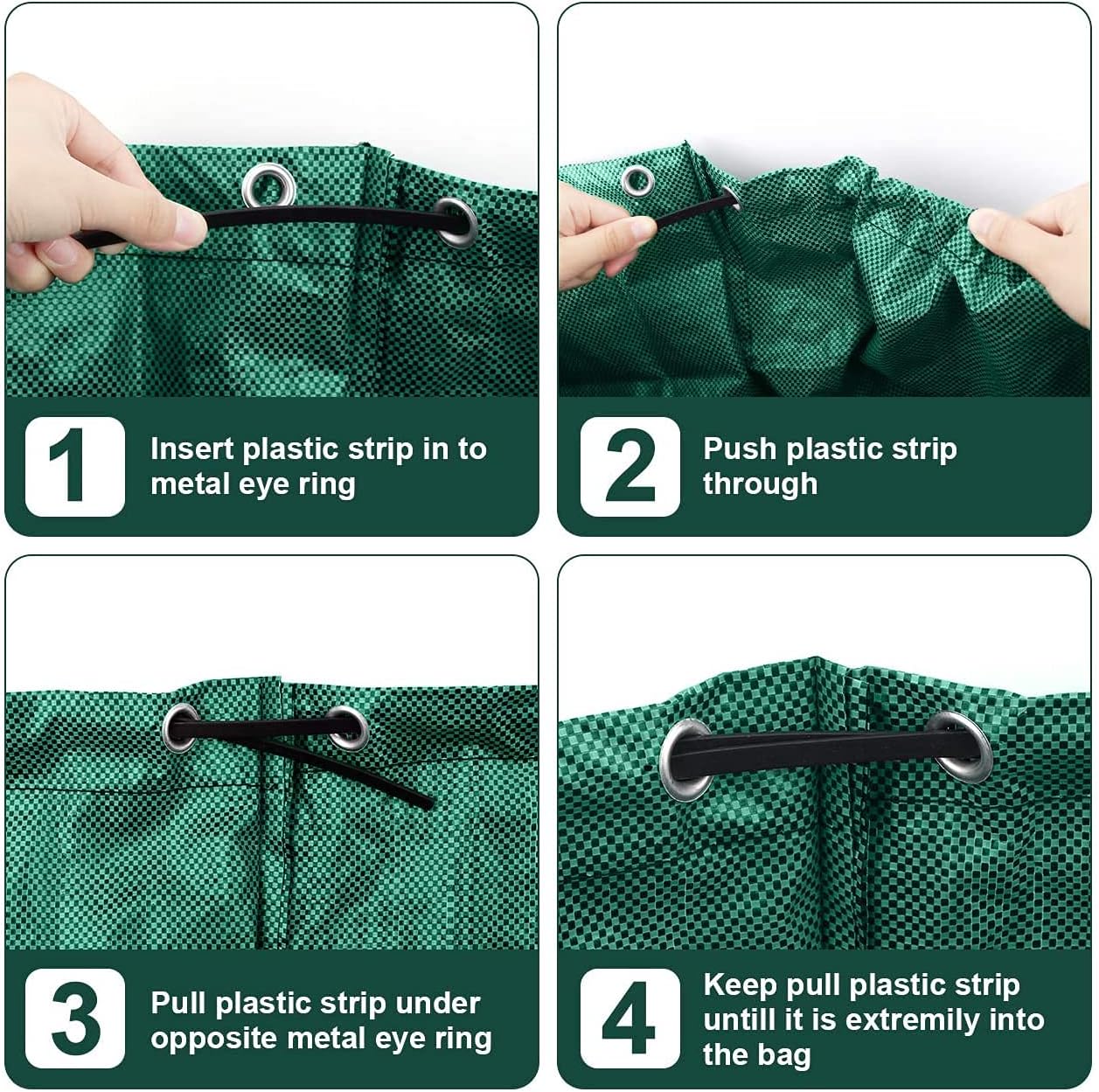 1 Insert plastic strip in to metal eye ring

2 Push plastic strip through

3 Pull plastic strip under opposite metal eye ring

4 Keep pull plastic strip untill it is extremily into the bag