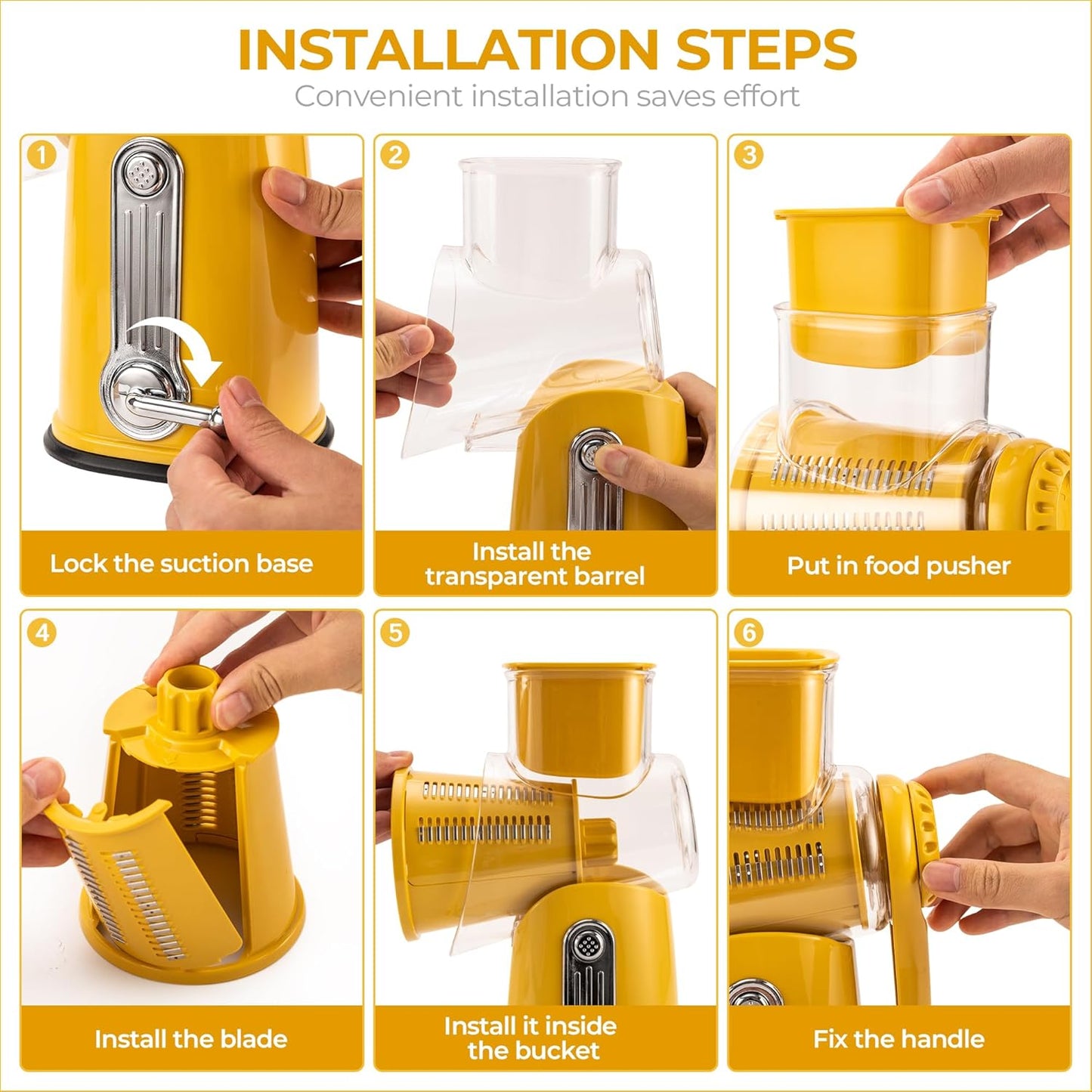 INSTALLATION STEPS
Convenient installation saves effort

1
Lock the suction base

2
Install the transparent barrel

3
Put in food pusher

4
Install the blade

5
Install it inside the bucket

6
Fix the handle