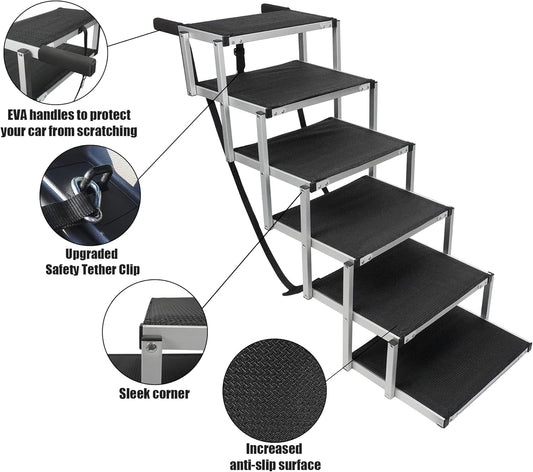 EVA handles to protect your car from scratching

Upgraded Safety Tether Clip

Sleek corner

Increased anti-slip surface